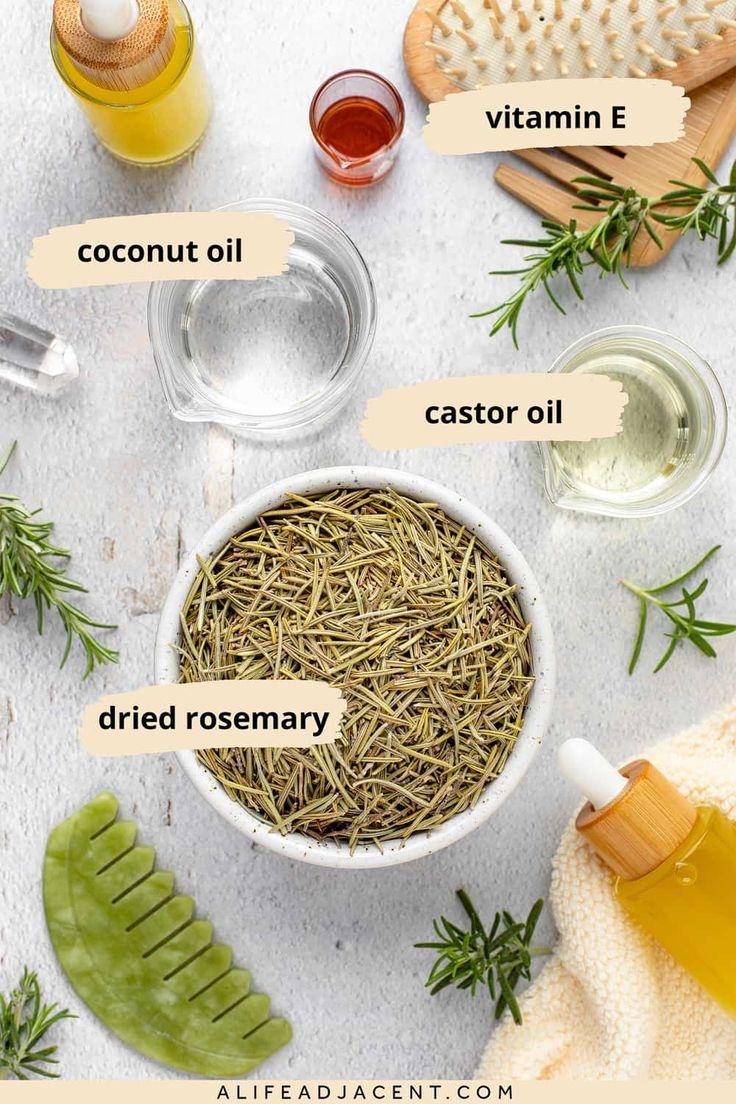 vitamin E

coconut oil

castor oil

dried rosemary

ALIFEADJACENT.COM