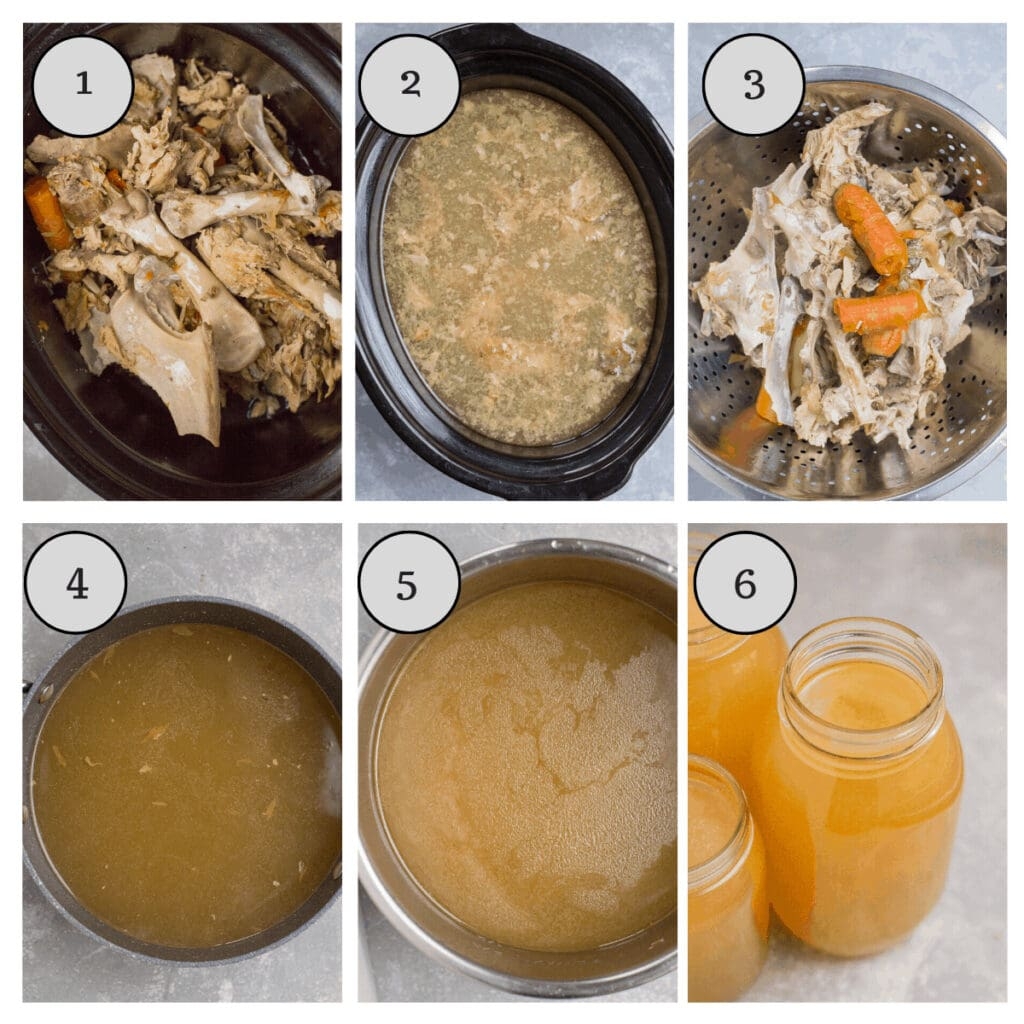 1
2
3
4
5
6